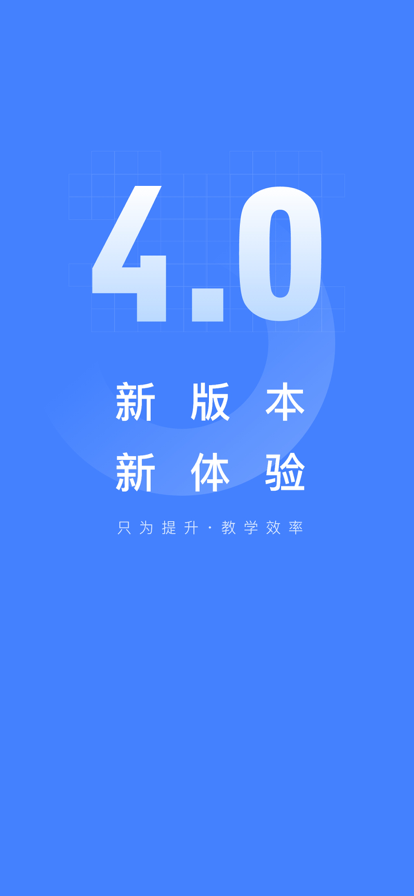 4.0

新版本
新体验

只为提升·教学效率