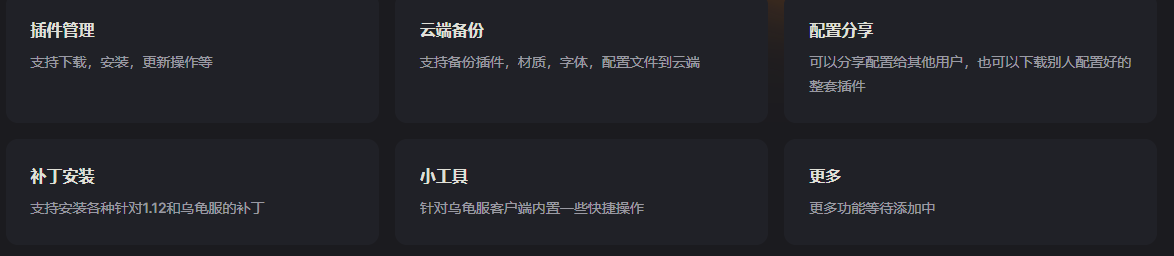 插件管理

支持下载，安装，更新操作等

云端备份

支持备份插件，材质，字体，配置文件到云端

配置分享

可以分享配置给其他用户，也可以下载别人配置好的整套插件

补丁安装

支持安装各种针对1.12和乌龟服的补丁

小工具

针对乌龟服客户端内置一些快捷操作

更多

更多功能等待添加中